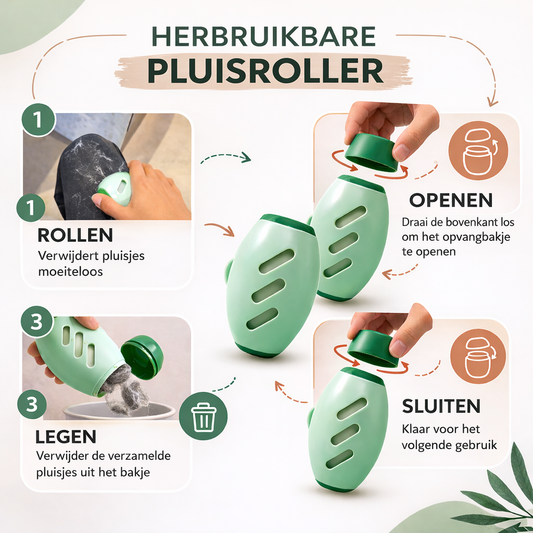 HERBRUIKBARE
PLUISROLLER

1

1

ROLLEN
Verwijdert pluisjes moeiteloos

OPENEN
Draai de bovenkant los om het opvangbakje te openen

3

3

LEGEN
Verwijder de verzamelde pluisjes uit het bakje

SLUITEN
Klaar voor het volgende gebruik